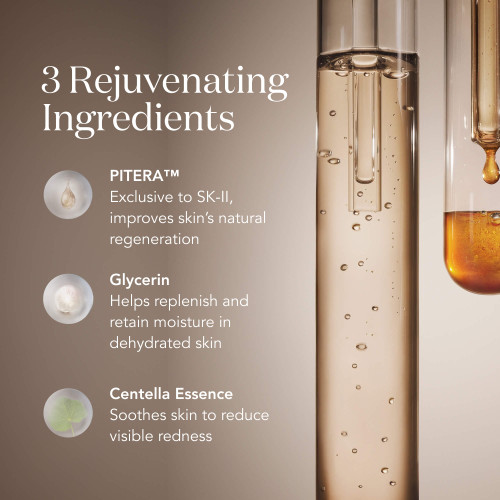 3 Rejuvenating Ingredients

PITERA™
Exclusive to SK-II, improves skin's natural regeneration

Glycerin
Helps replenish and retain moisture in dehydrated skin

Centella Essence
Soothes skin to reduce visible redness